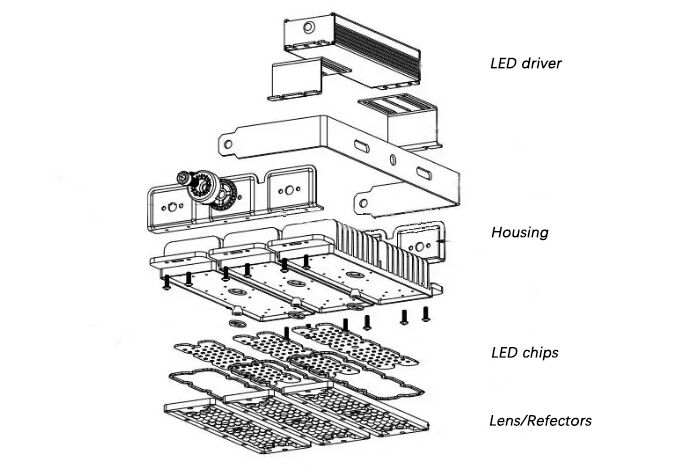 LED driver

Housing

LED chips

Lens/Refectors